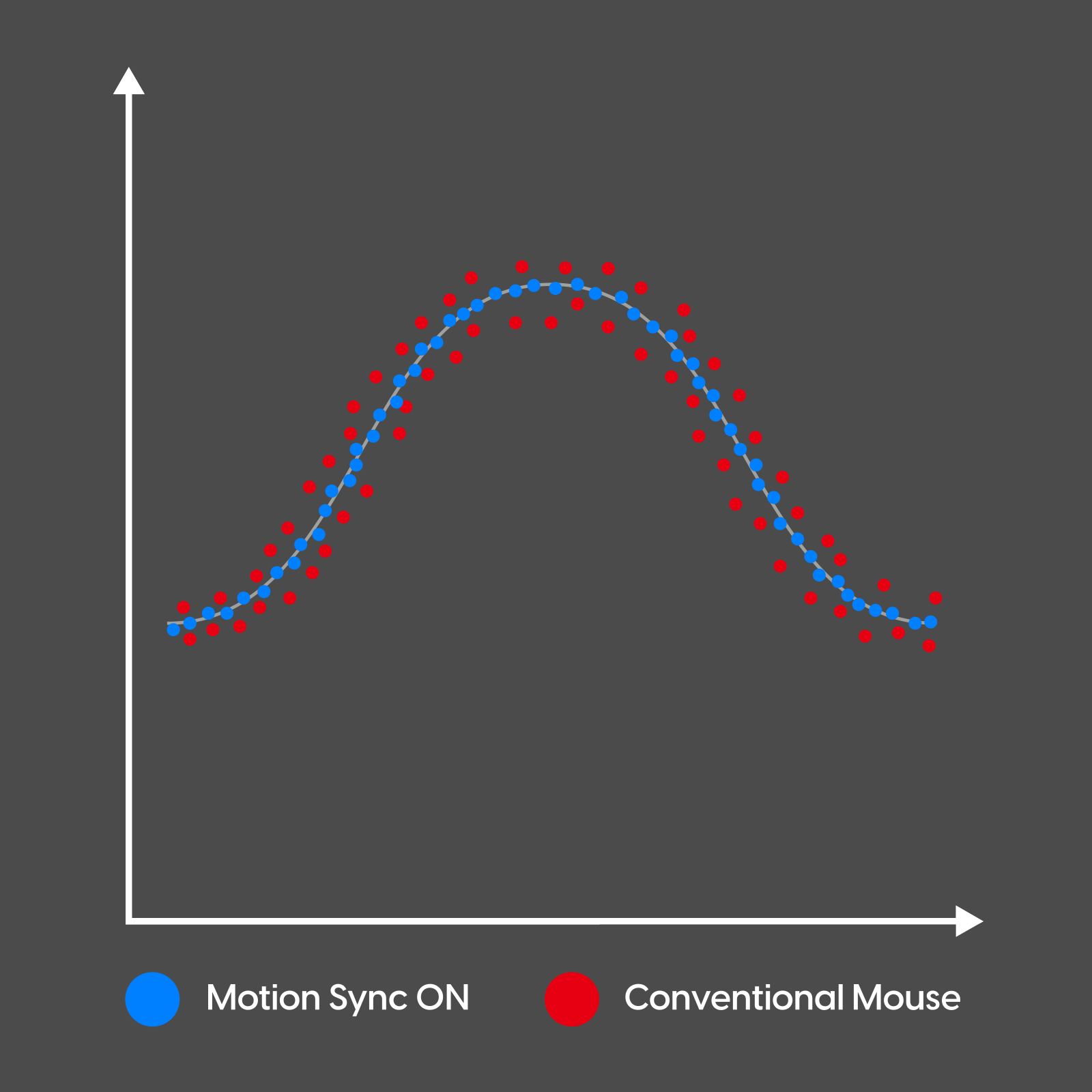 Motion Sync ON
Conventional Mouse